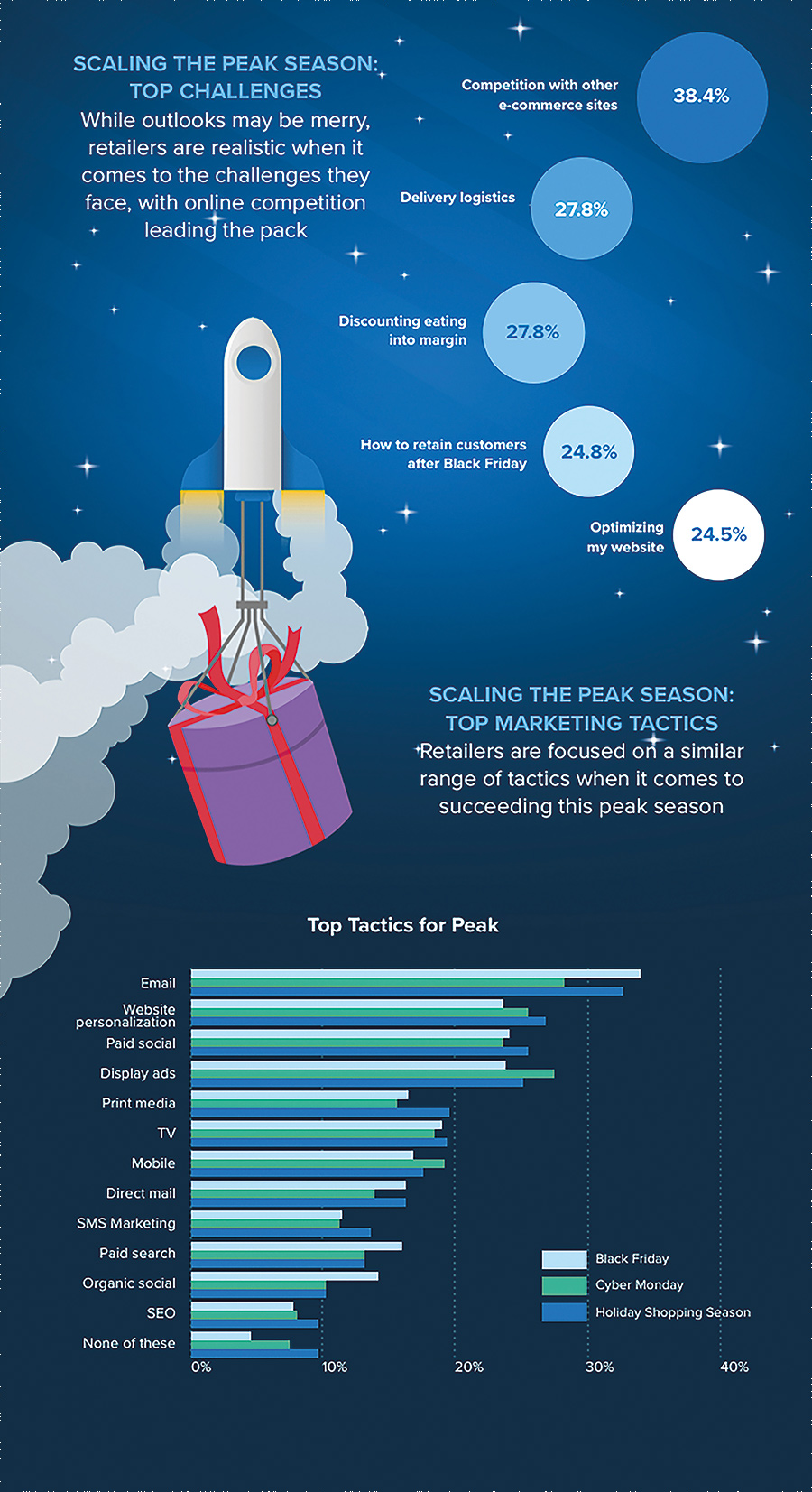 SCALING THE PEAK SEASON: TOP CHALLENGES

While outlooks may be merry, retailers are realistic when it comes to the challenges they face, with online competition leading the pack

Competition with other e-commerce sites 38.4%

Delivery logistics 27.8%

Discounting eating into margin 27.8%

How to retain customers after Black Friday 24.8%

Optimizing my website 24.5%

SCALING THE PEAK SEASON: TOP MARKETING TACTICS

Retailers are focused on a similar range of tactics when it comes to succeeding this peak season

Top Tactics for Peak

Email
Website personalization
Paid social
Display ads
Print media
TV
Mobile
Direct mail
SMS Marketing
Paid search
Organic social
SEO
None of these

0%
10%
20%
30%
40%

Black Friday
Cyber Monday
Holiday Shopping Season